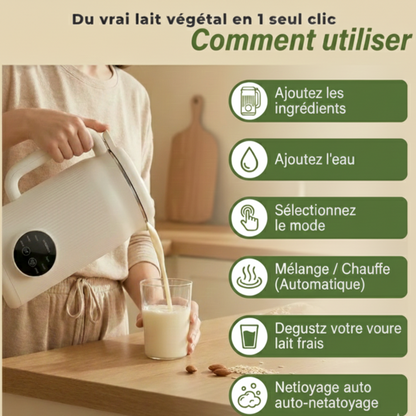 Du vrai lait végétal en 1 seul clic
Comment utiliser

Ajoutez les ingrédients

Ajoutez l'eau

Sélectionnez le mode

Mélange / Chauffe (Automatique)

Degustz votre voure lait frais

Netioyage auto auto-netatoyage