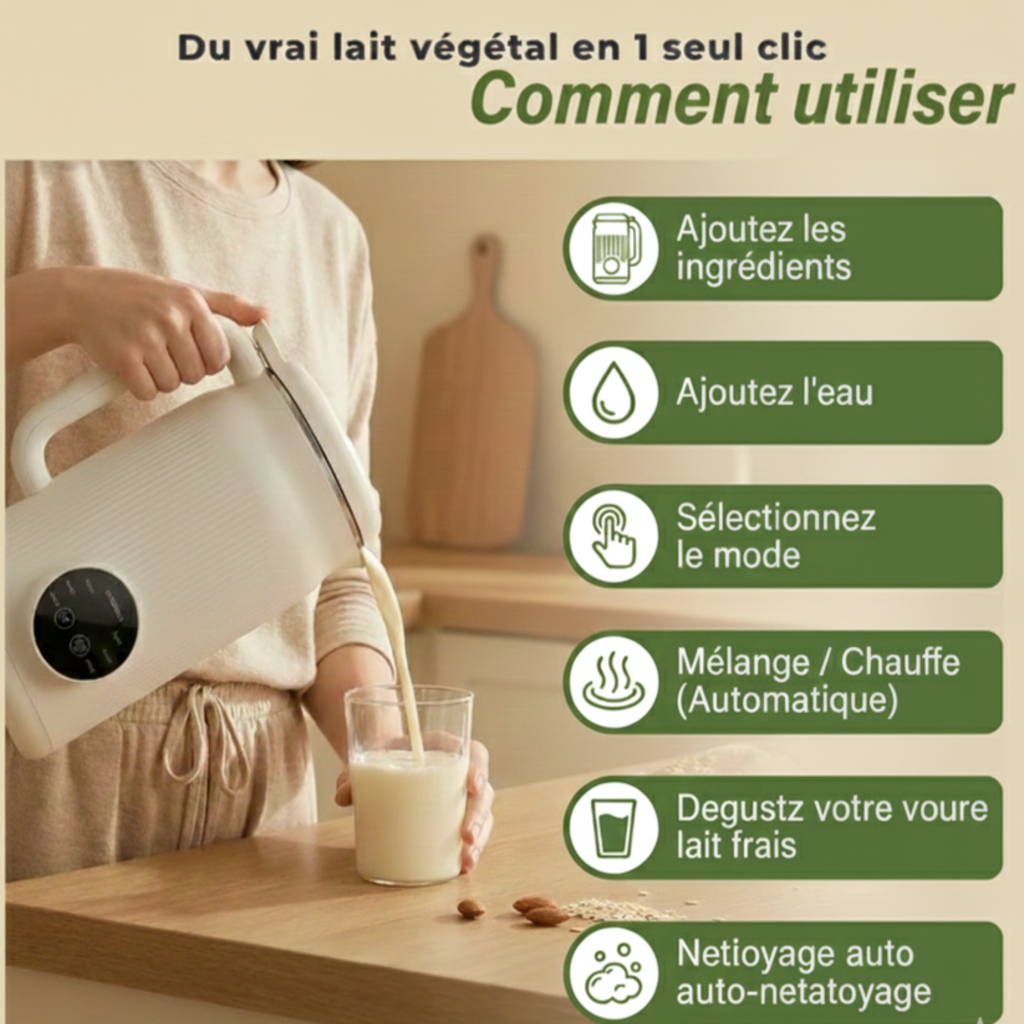 Du vrai lait végétal en 1 seul clic
Comment utiliser

Ajoutez les ingrédients

Ajoutez l'eau

Sélectionnez le mode

Mélange / Chauffe (Automatique)

Degustz votre voure lait frais

Netioyage auto auto-netatoyage